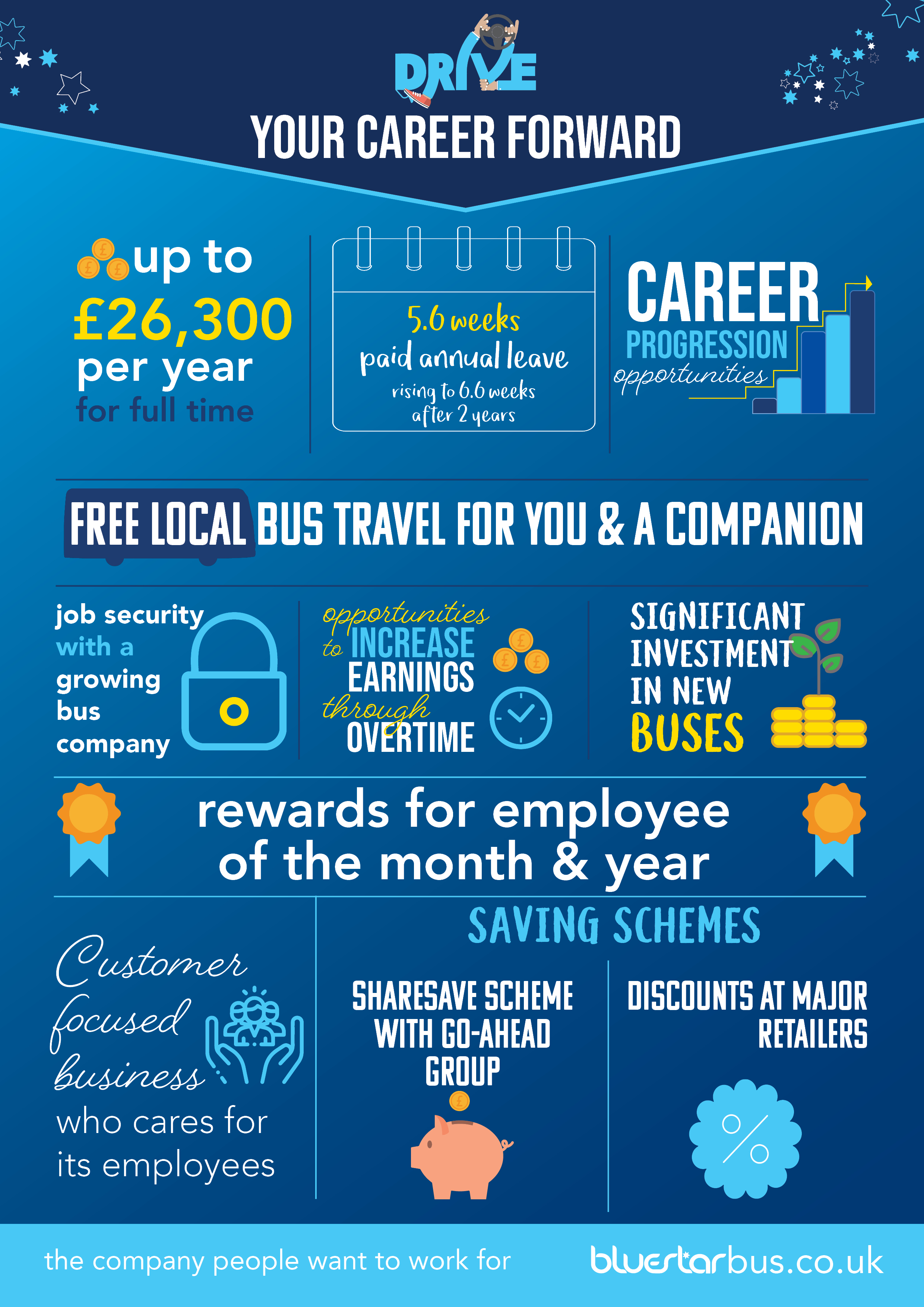 DRIVE

YOUR CAREER FORWARD

up to £26,300 per year for full time

5.6 weeks paid annual leave rising to 6.6 weeks after 2 years

CAREER PROGRESSION opportunities

FREE LOCAL BUS TRAVEL FOR YOU & A COMPANION

job security with a growing bus company

opportunities to INCREASE EARNINGS through OVERTIME

SIGNIFICANT INVESTMENT IN NEW BUSES

rewards for employee of the month & year

Customer focused business who cares for its employees

SAVING SCHEMES

SHARESAVE SCHEME WITH GO-AHEAD GROUP

DISCOUNTS AT MAJOR RETAILERS

%

the company people want to work for

bluestarbus.co.uk